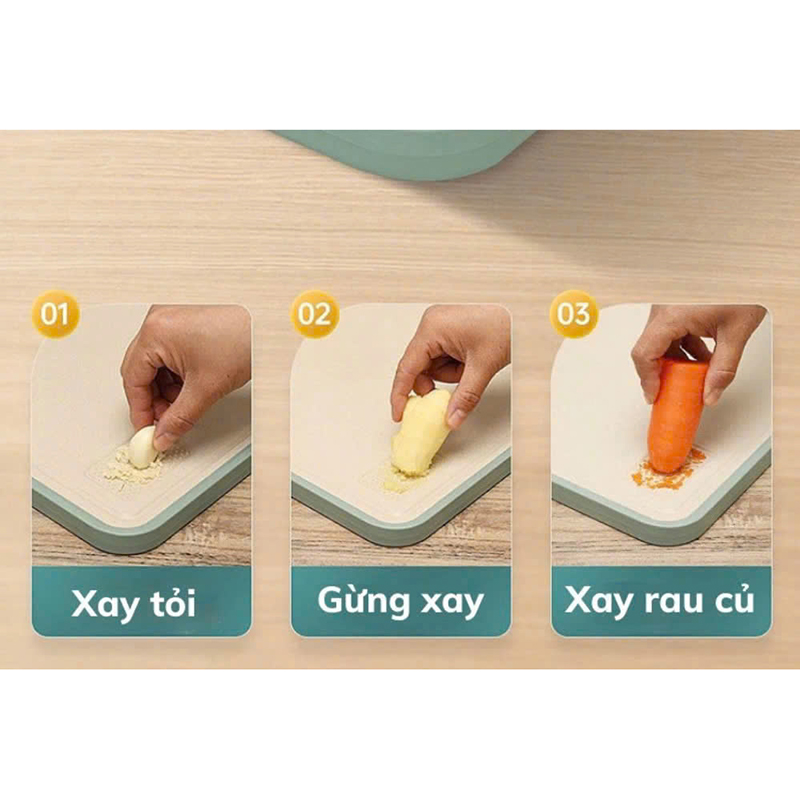 01
Xay tỏi

02
Gừng xay

03
Xay rau củ